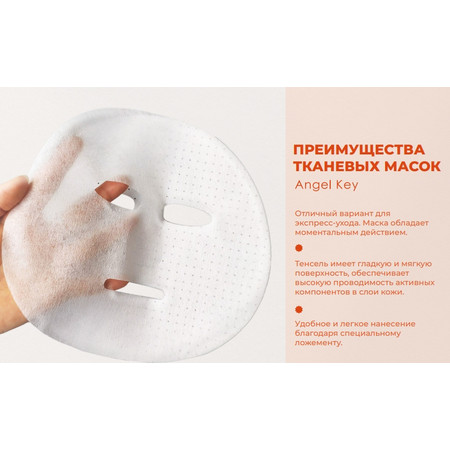 ПРЕИМУЩЕСТВА ТКАНЕВЫХ МАСОК
Angel Key

Отличный вариант для экспресс-ухода. Маска обладает моментальным действием.

Тенсель имеет гладкую и мягкую поверхность, обеспечивает высокую проводимость активных компонентов в слои кожи.

Удобное и легкое нанесение благодаря специальному ложементу.